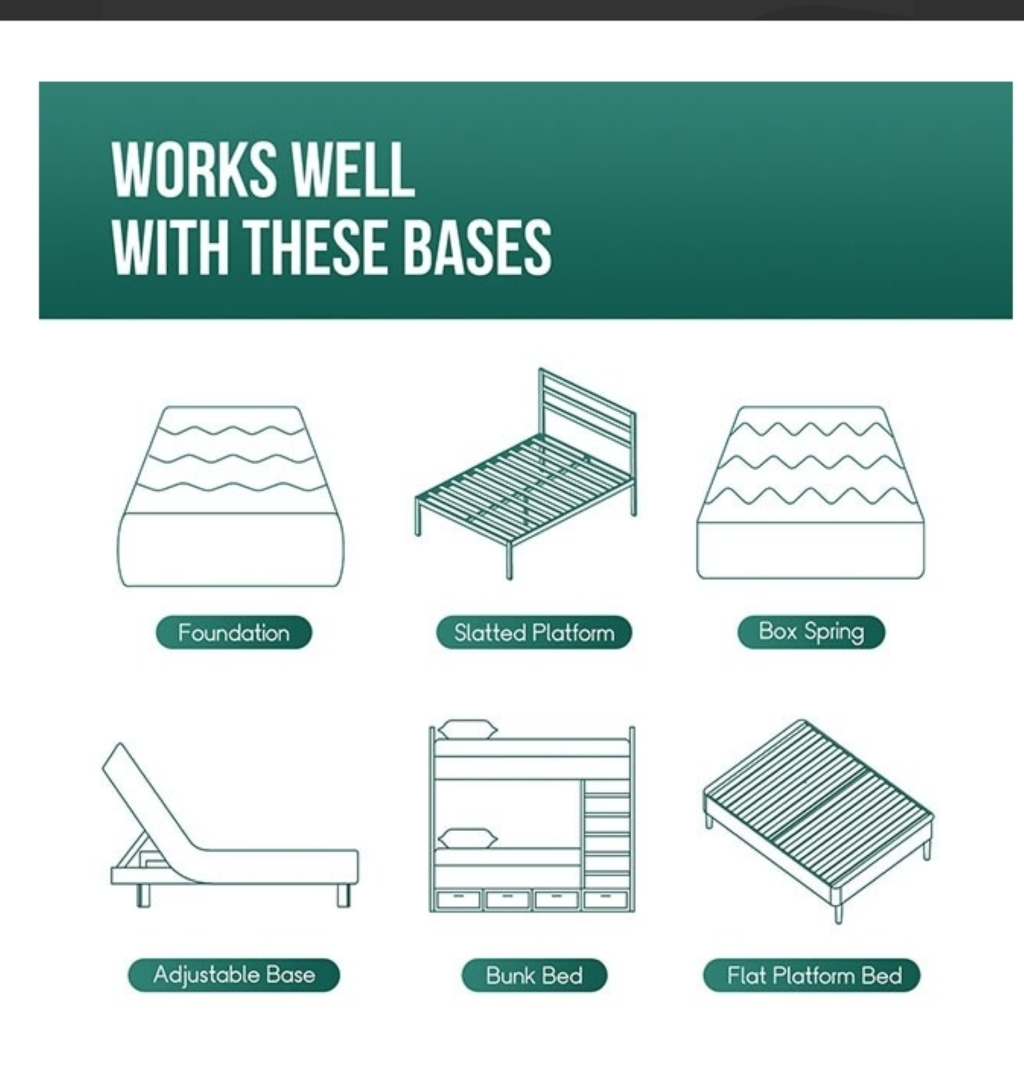 WORKS WELL
WITH THESE BASES

Foundation

Slatted Platform

Box Spring

Adjustable Base

Bunk Bed

Flat Platform Bed